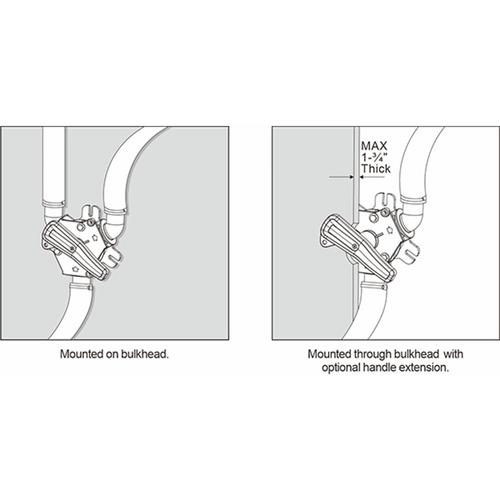 Mounted on bulkhead.

MAX 1-¾" Thick

Mounted through bulkhead with optional handle extension.