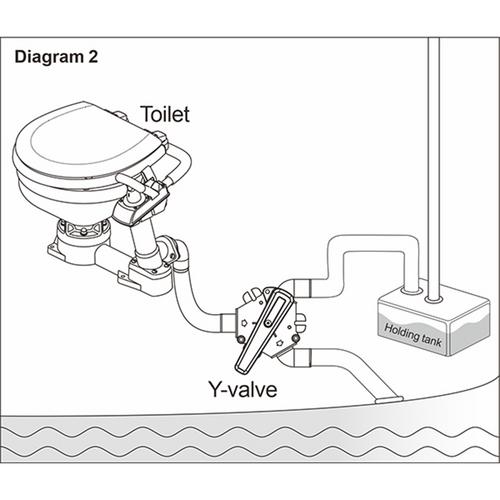 Diagram 2

Toilet

Holding tank

Y-valve